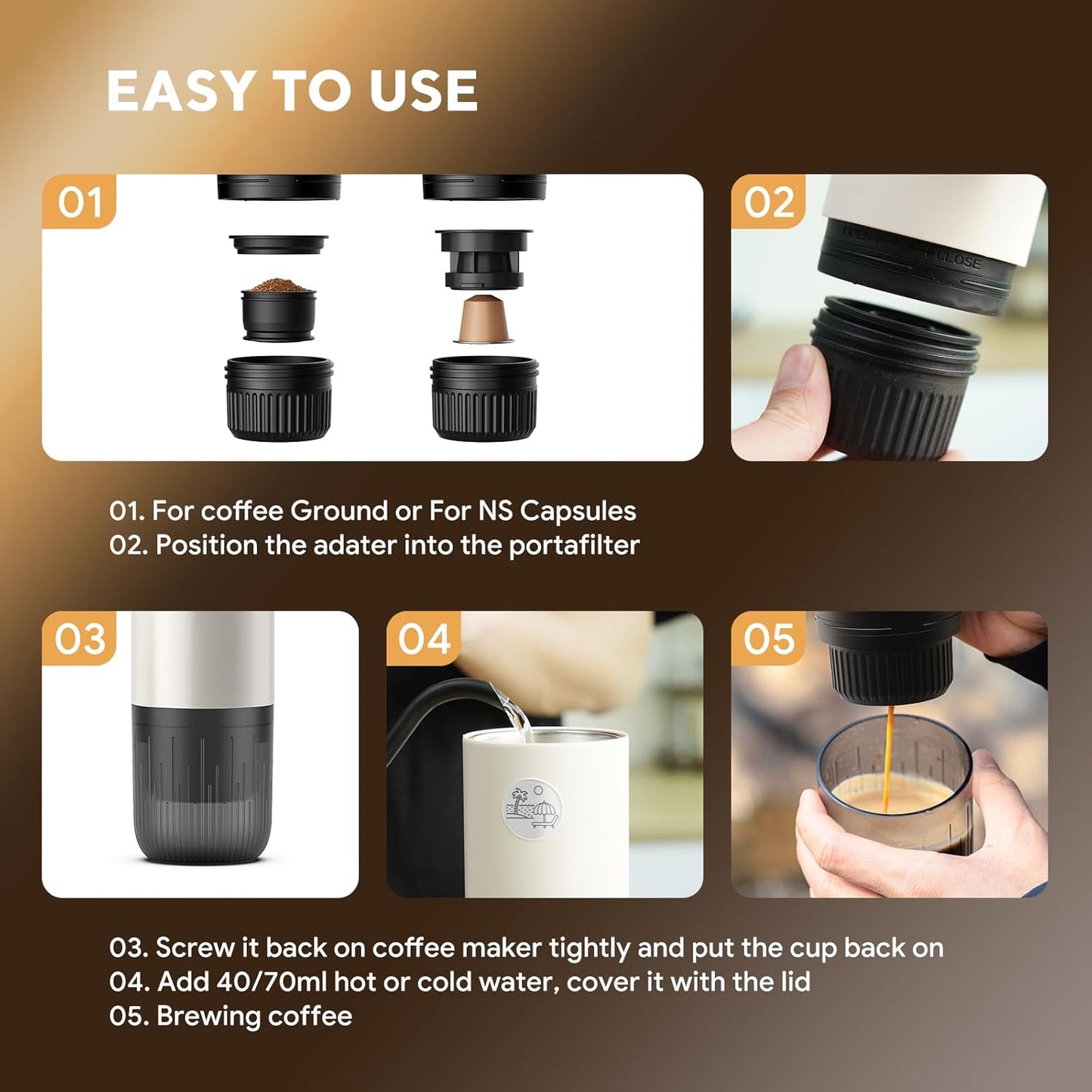 EASY TO USE

01

02

OPEN CLOSE

01. For coffee Ground or For NS Capsules
02. Position the adater into the portafilter

03

04

05

03. Screw it back on coffee maker tightly and put the cup back on
04. Add 40/70ml hot or cold water, cover it with the lid
05. Brewing coffee